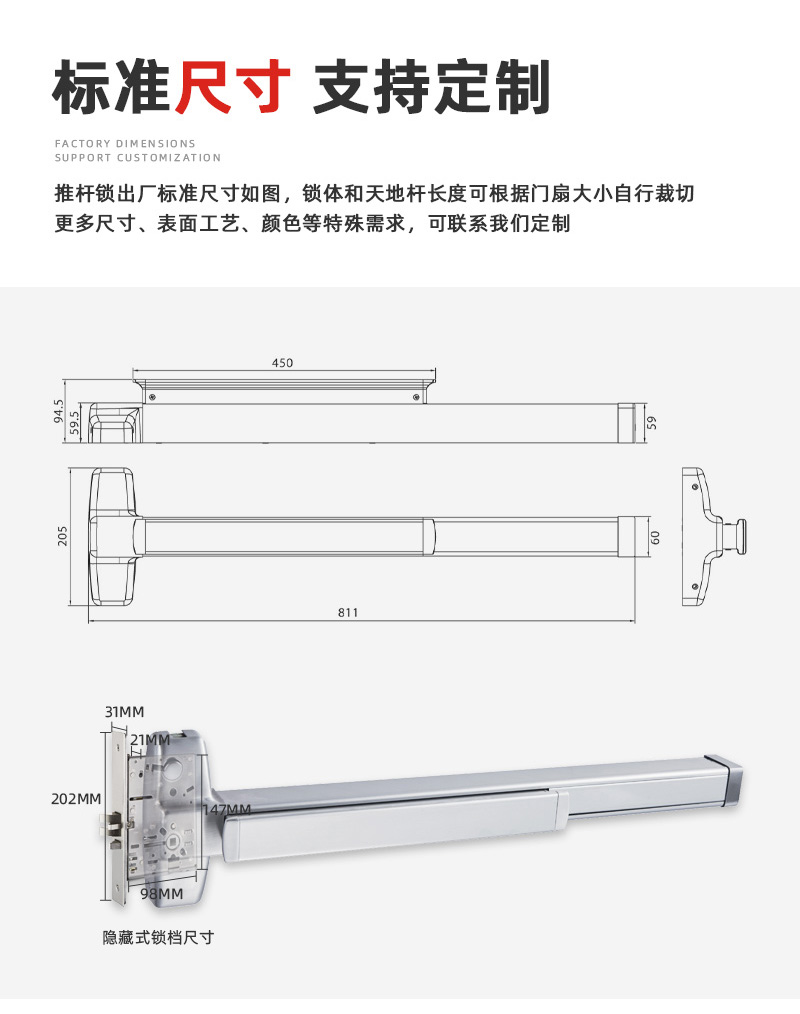 标准尺寸 支持定制

FACTORY DIMENSIONS
SUPPORT CUSTOMIZATION

推杆锁出厂标准尺寸如图，锁体和天地杆长度可根据门扇大小自行裁切
更多尺寸、表面工艺、颜色等特殊需求，可联系我们定制

450
94.5
59.5
59
205
60
811

31MM
21MM
202MM
147MM
98MM

隐藏式锁档尺寸