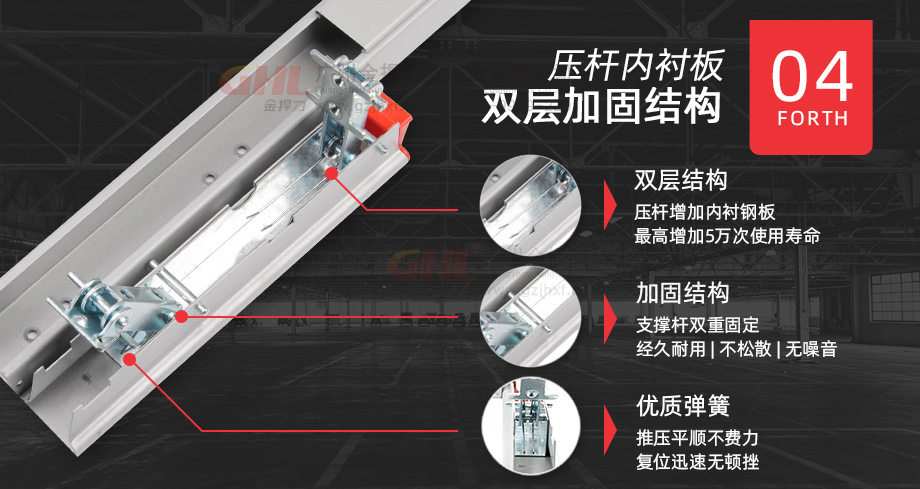 GHL 金捍力

压杆内衬板
双层加固结构

04
FORTH

双层结构
压杆增加内衬钢板
最高增加5万次使用寿命

加固结构
支撑杆双重固定
经久耐用 | 不松散 | 无噪音

优质弹簧
推压平顺不费力
复位迅速无顿挫